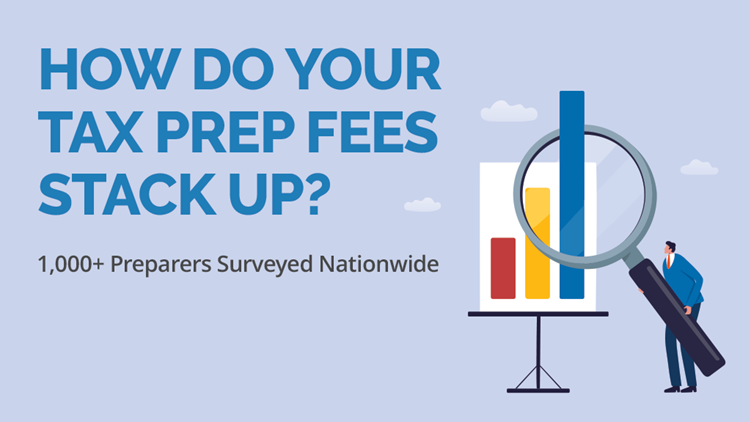 HOW DO YOUR TAX PREP FEES STACK UP?

1,000+ Preparers Surveyed Nationwide