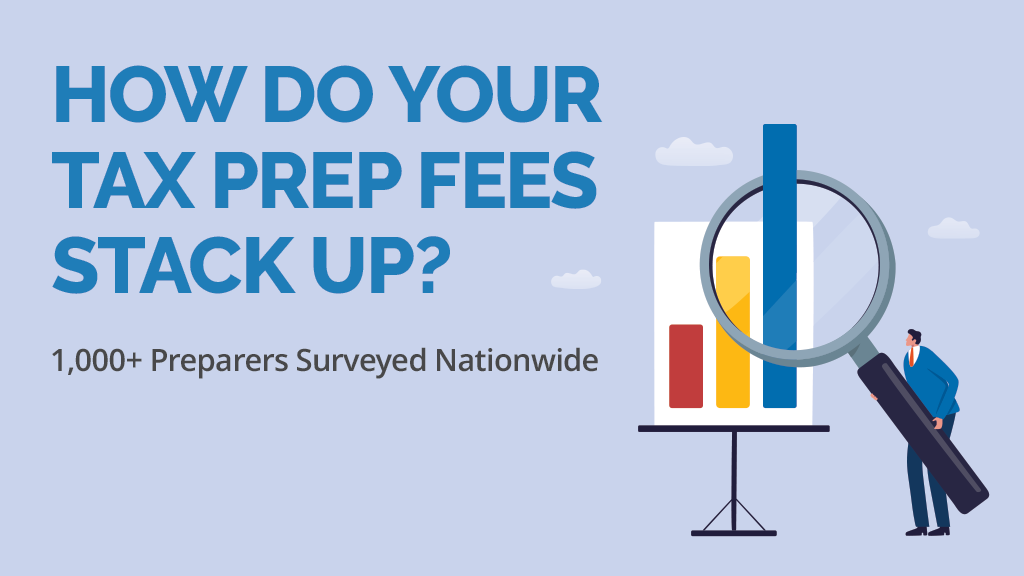 HOW DO YOUR TAX PREP FEES STACK UP?

1,000+ Preparers Surveyed Nationwide