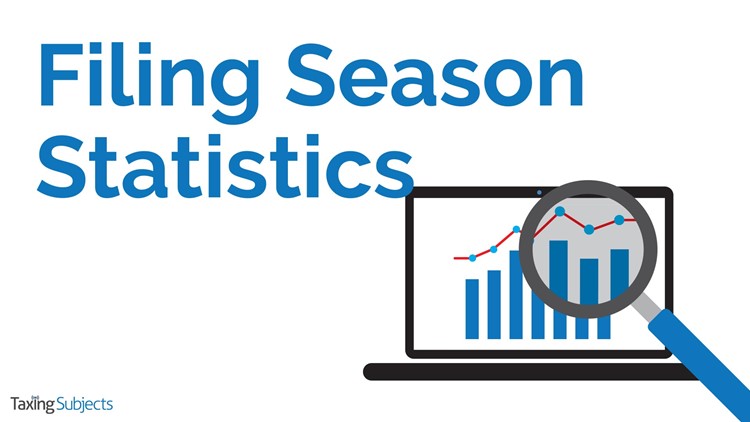 Filing Season Statistics

TaxingSubjects