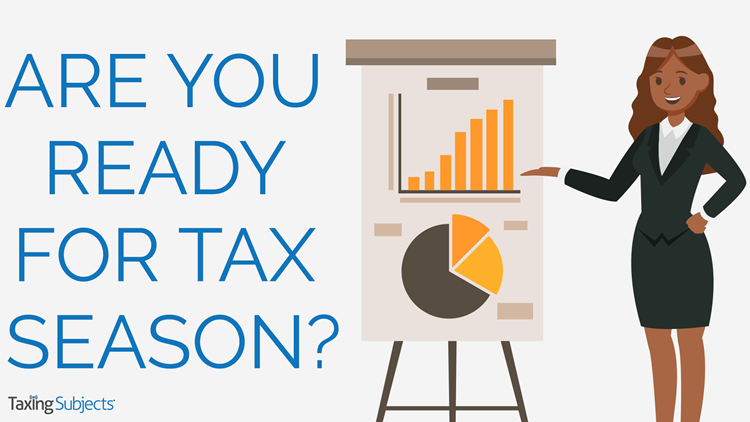 ARE YOU READY FOR TAX SEASON?

TaxingSubjects